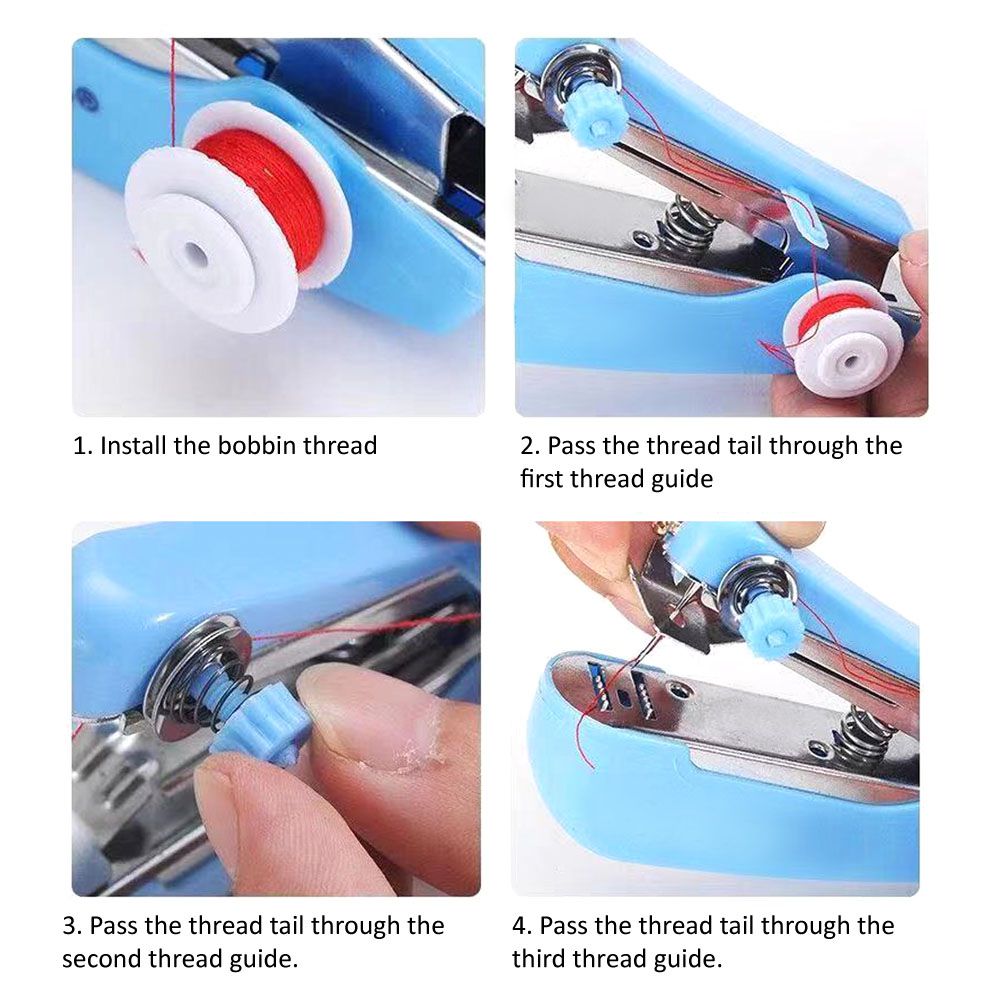 1. Install the bobbin thread

2. Pass the thread tail through the first thread guide

3. Pass the thread tail through the second thread guide.

4. Pass the thread tail through the third thread guide.