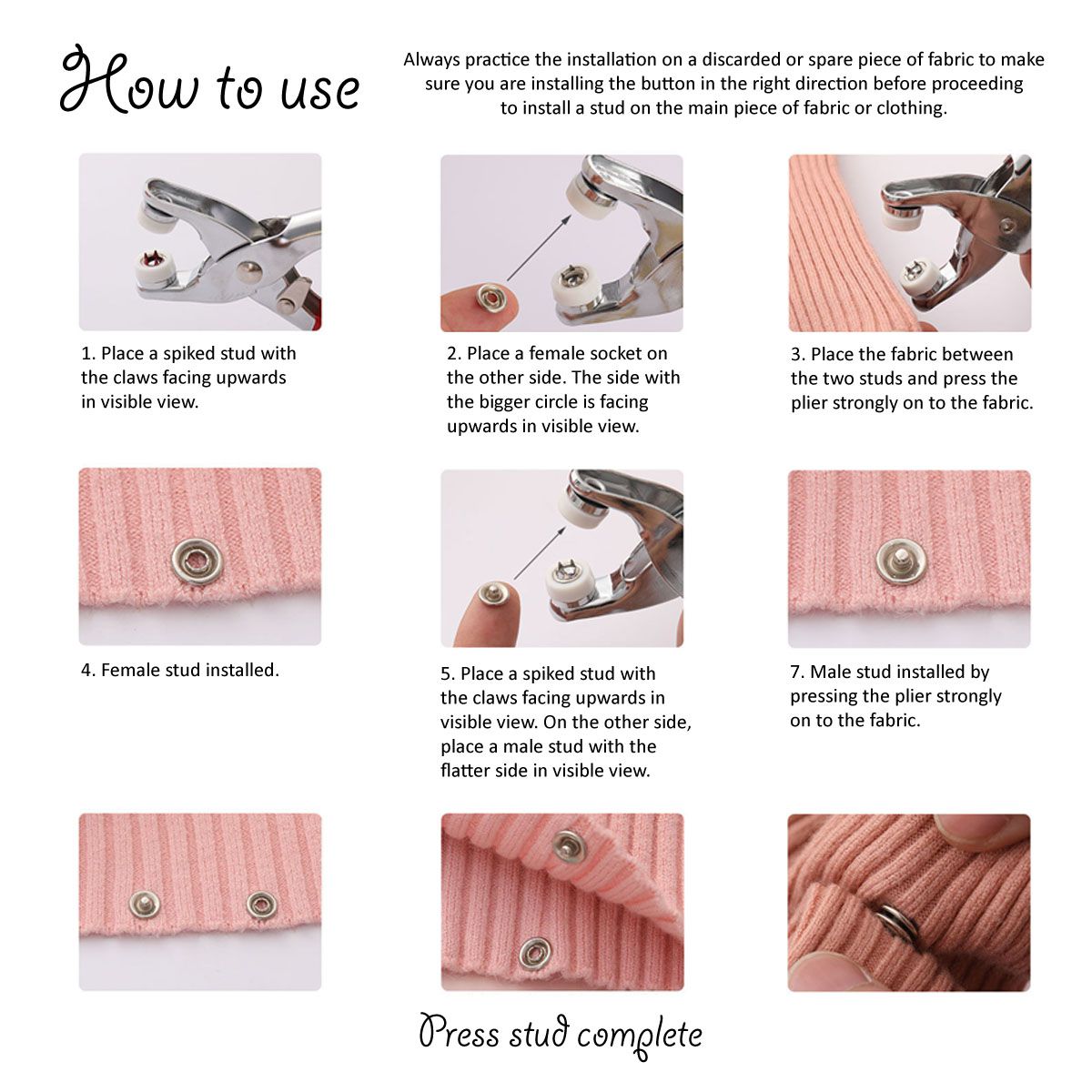 How to use

Always practice the installation on a discarded or spare piece of fabric to make sure you are installing the button in the right direction before proceeding to install a stud on the main piece of fabric or clothing.

1. Place a spiked stud with the claws facing upwards in visible view.

2. Place a female socket on the other side. The side with the bigger circle is facing upwards in visible view.

3. Place the fabric between the two studs and press the plier strongly on to the fabric.

4. Female stud installed.

5. Place a spiked stud with the claws facing upwards in visible view. On the other side, place a male stud with the flatter side in visible view.

7. Male stud installed by pressing the plier strongly on to the fabric.

Press stud complete