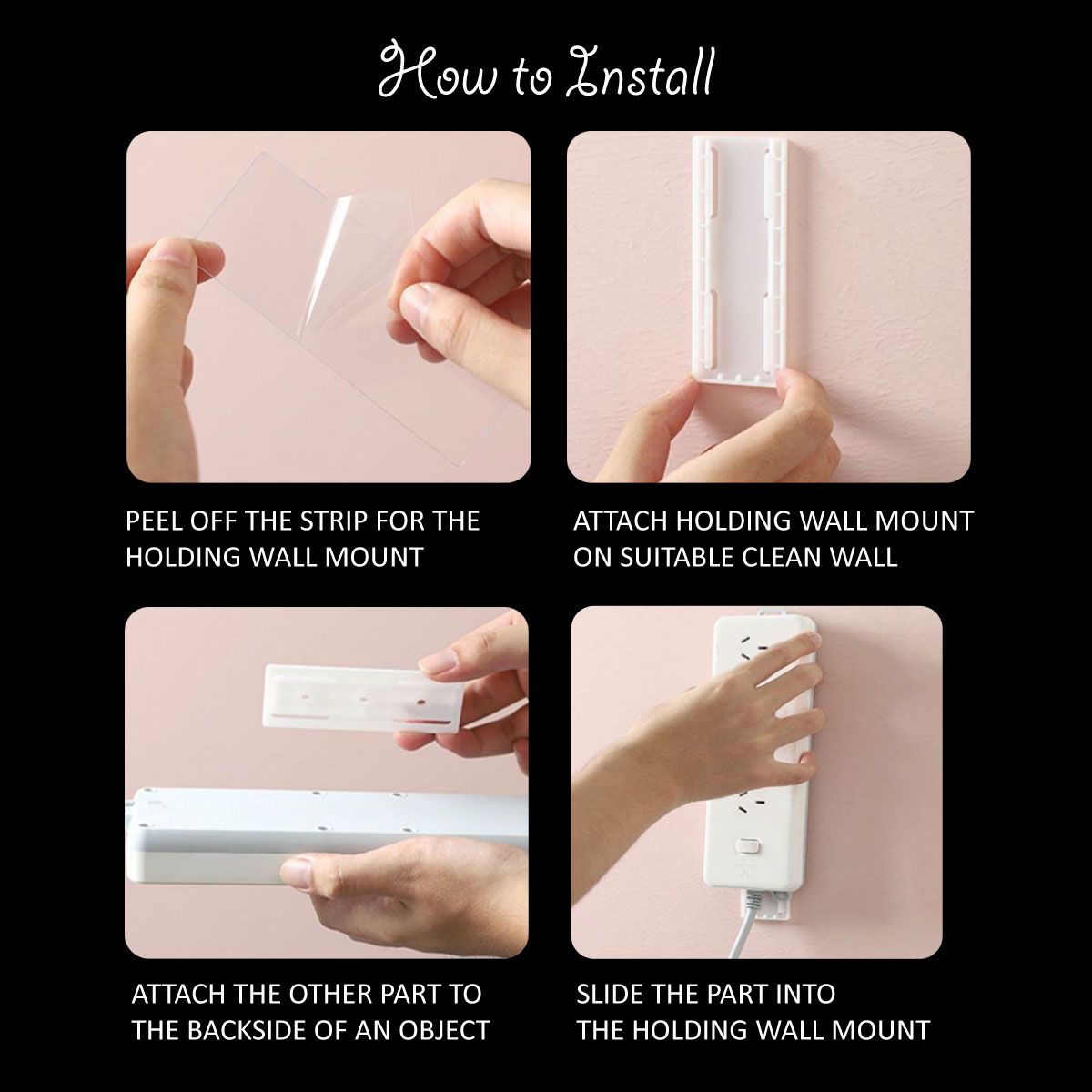 How to Install

PEEL OFF THE STRIP FOR THE HOLDING WALL MOUNT

ATTACH HOLDING WALL MOUNT ON SUITABLE CLEAN WALL

ATTACH THE OTHER PART TO THE BACKSIDE OF AN OBJECT

SLIDE THE PART INTO THE HOLDING WALL MOUNT